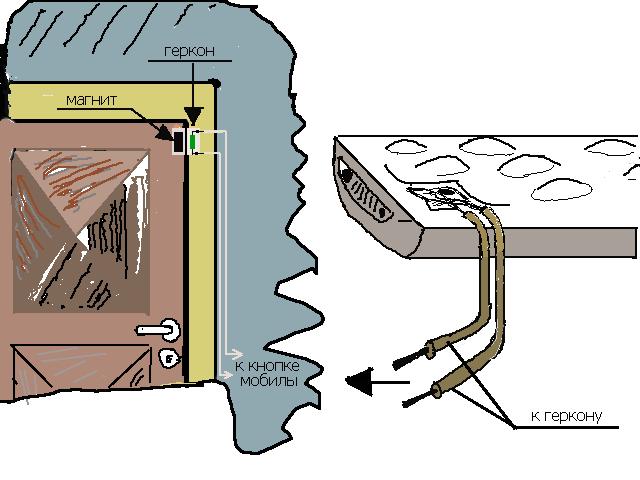 геркон

магнит

к кнопке мобилы

к геркону